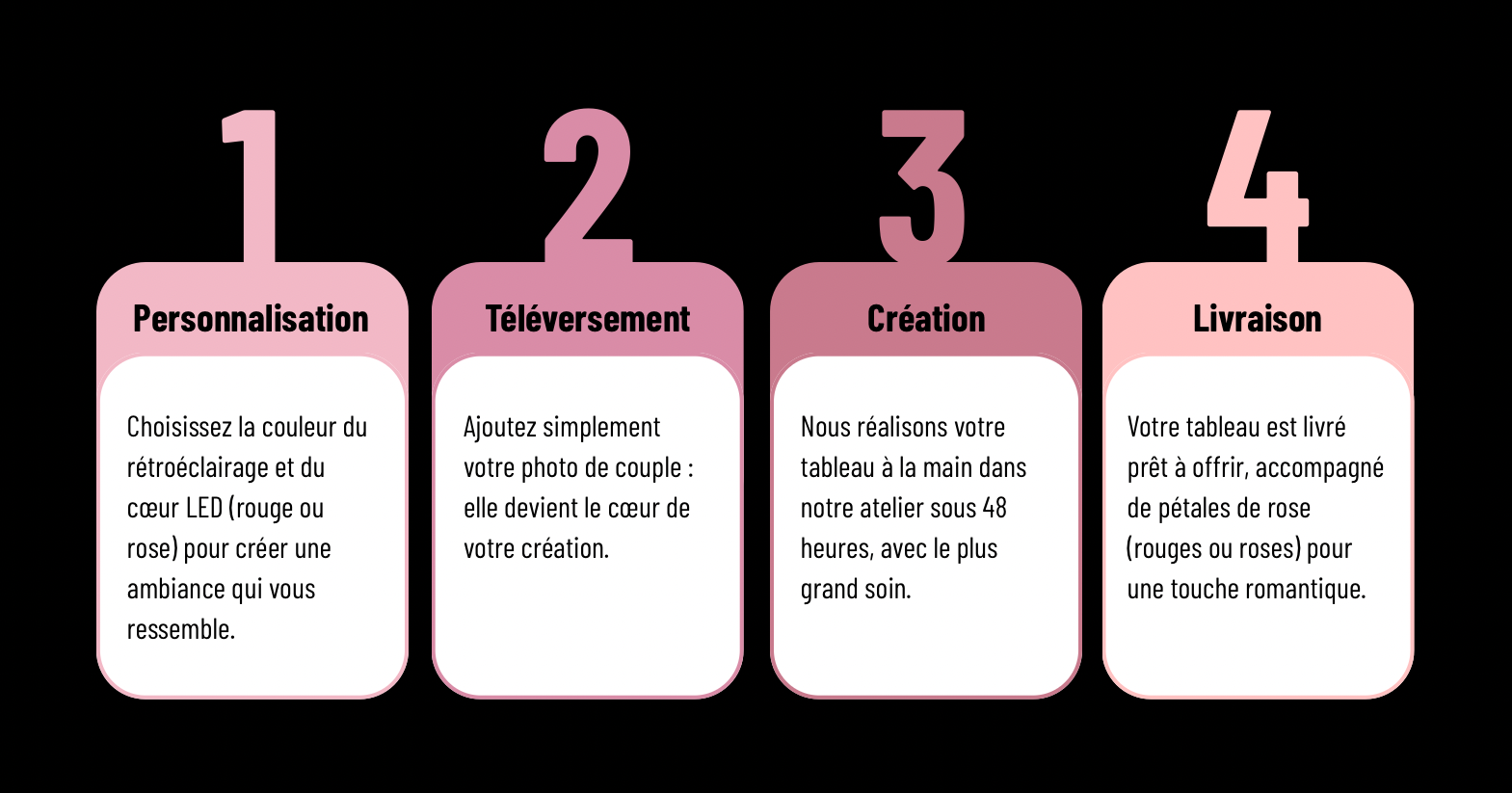 1

Personnalisation

Choisissez la couleur du rétroéclairage et du cœur LED (rouge ou rose) pour créer une ambiance qui vous ressemble.

2

Téléversement

Ajoutez simplement votre photo de couple : elle devient le cœur de votre création.

3

Création

Nous réalisons votre tableau à la main dans notre atelier sous 48 heures, avec le plus grand soin.

4

Livraison

Votre tableau est livré prêt à offrir, accompagné de pétales de rose (rouges ou roses) pour une touche romantique.